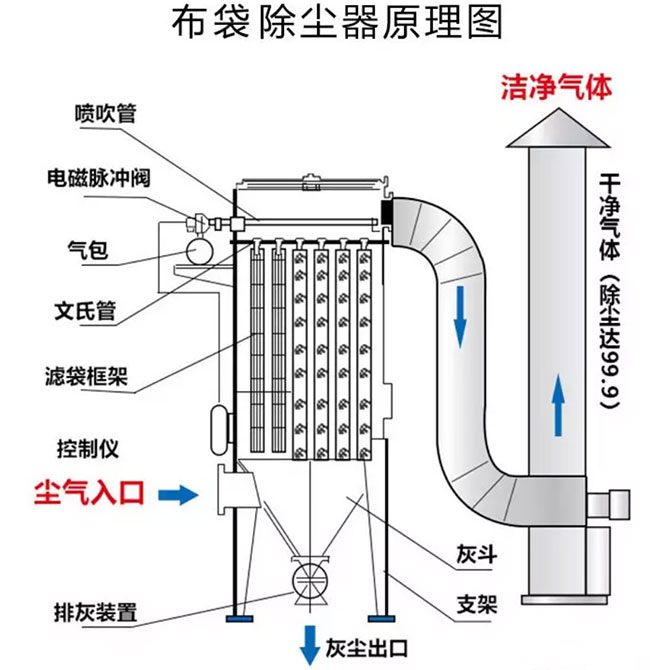 布袋除尘器原理图

洁净气体

喷吹管

电磁脉冲阀

气包

文氏管

滤袋框架

控制仪

尘气入口

干净气体（除尘达99.9）

灰斗

支架

排灰装置

灰尘出口